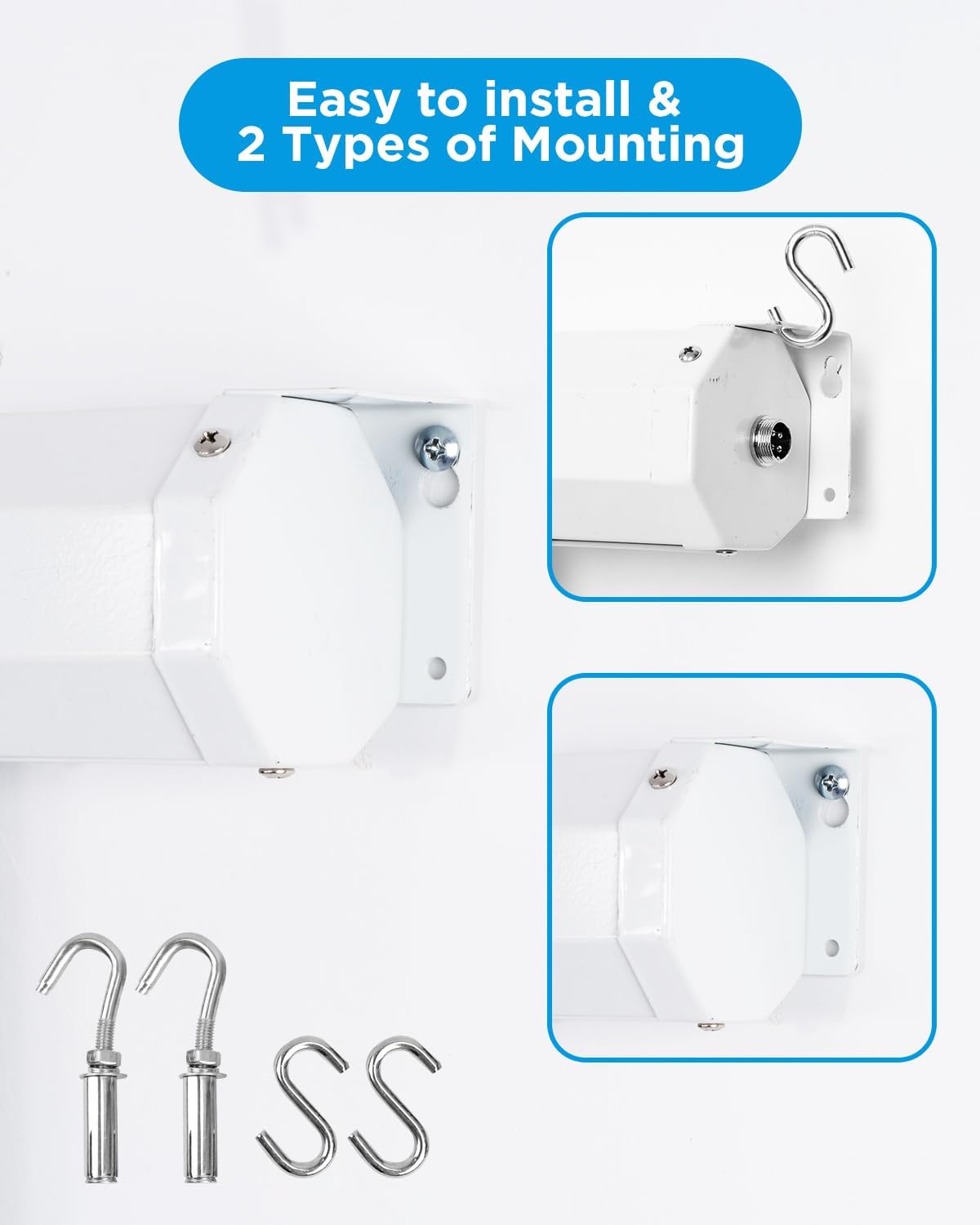 Easy to install &
2 Types of Mounting